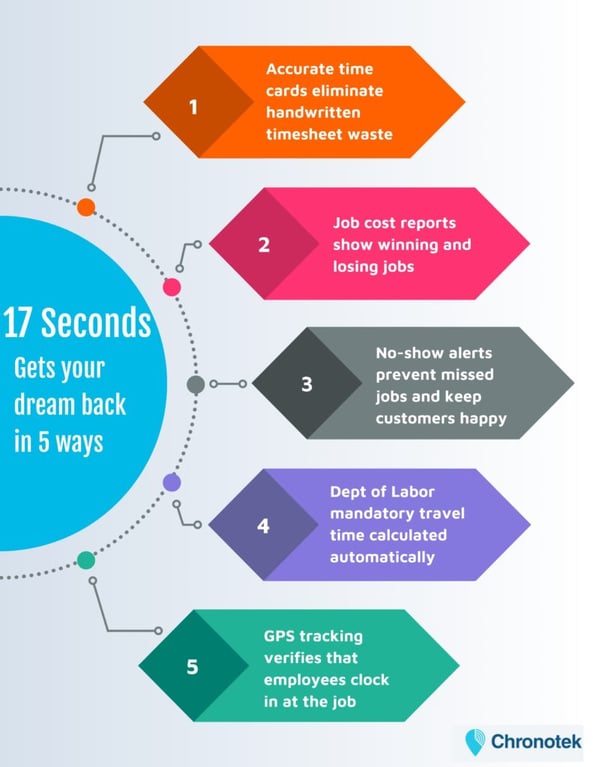 17 Seconds

Gets your dream back in 5 ways

1 Accurate time cards eliminate handwritten timesheet waste

2 Job cost reports show winning and losing jobs

3 No-show alerts prevent missed jobs and keep customers happy

4 Dept of Labor mandatory travel time calculated automatically

5 GPS tracking verifies that employees clock in at the job

Chronotek